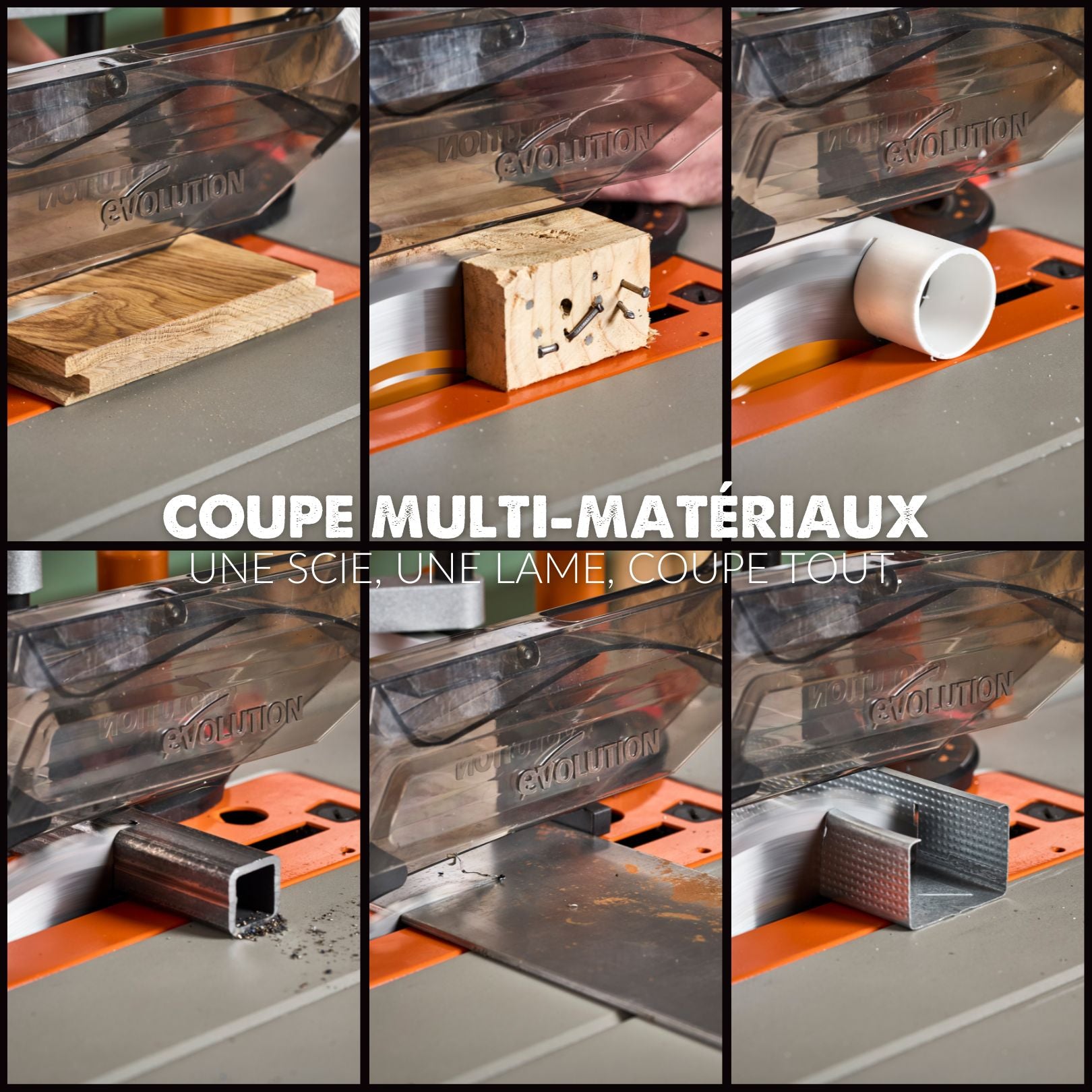 EVOLUTION

EVOLUTION

EVOLUTION

COUPE MULTI-MATÉRIAUX
UNE SCIE, UNE LAME, COUPE TOUT.

EVOLUTION

EVOLUTION

EVOLUTION