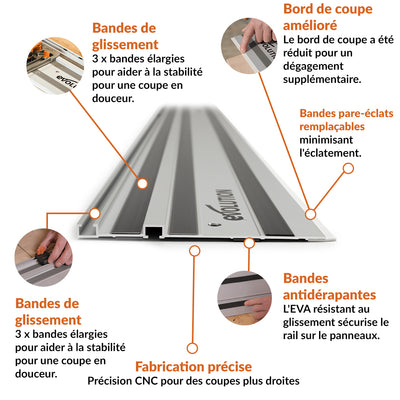 Bandes de glissement
3 x bandes élargies pour aider à la stabilité pour une coupe en douceur.

Bord de coupe amélioré
Le bord de coupe a été réduit pour un dégagement supplémentaire.

Bandes pare-éclats remplaçables
minimisant l'éclatement.

evolution

Bandes de glissement
3 x bandes élargies pour aider à la stabilité pour une coupe en douceur.

Bandes antidérapantes
L'EVA résistant au glissement sécurise le rail sur le panneaux.

Fabrication précise
Précision CNC pour des coupes plus droites